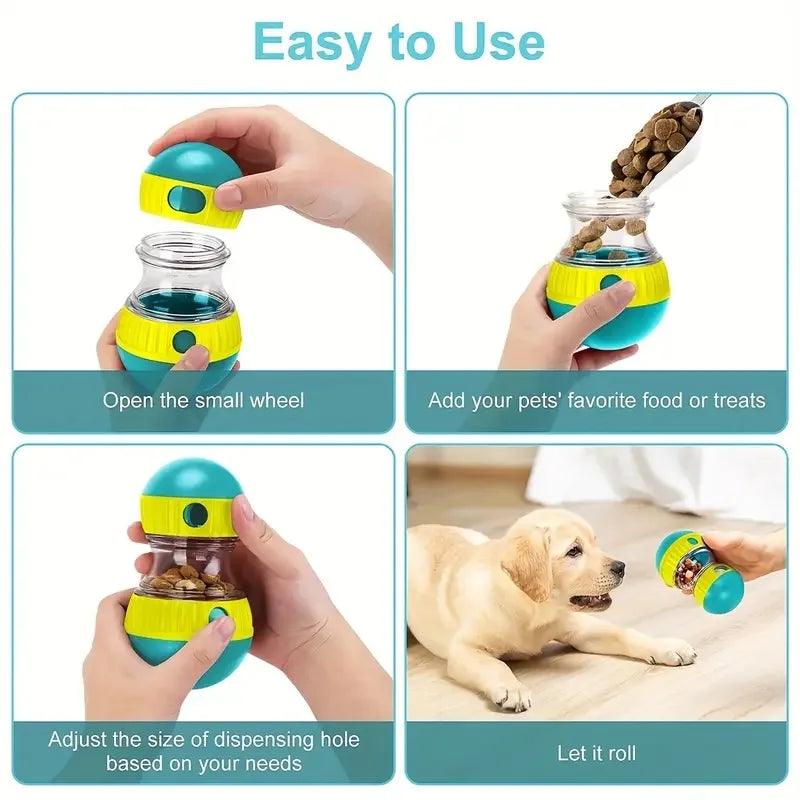 Easy to Use

Open the small wheel

Add your pets' favorite food or treats

Adjust the size of dispensing hole based on your needs

Let it roll